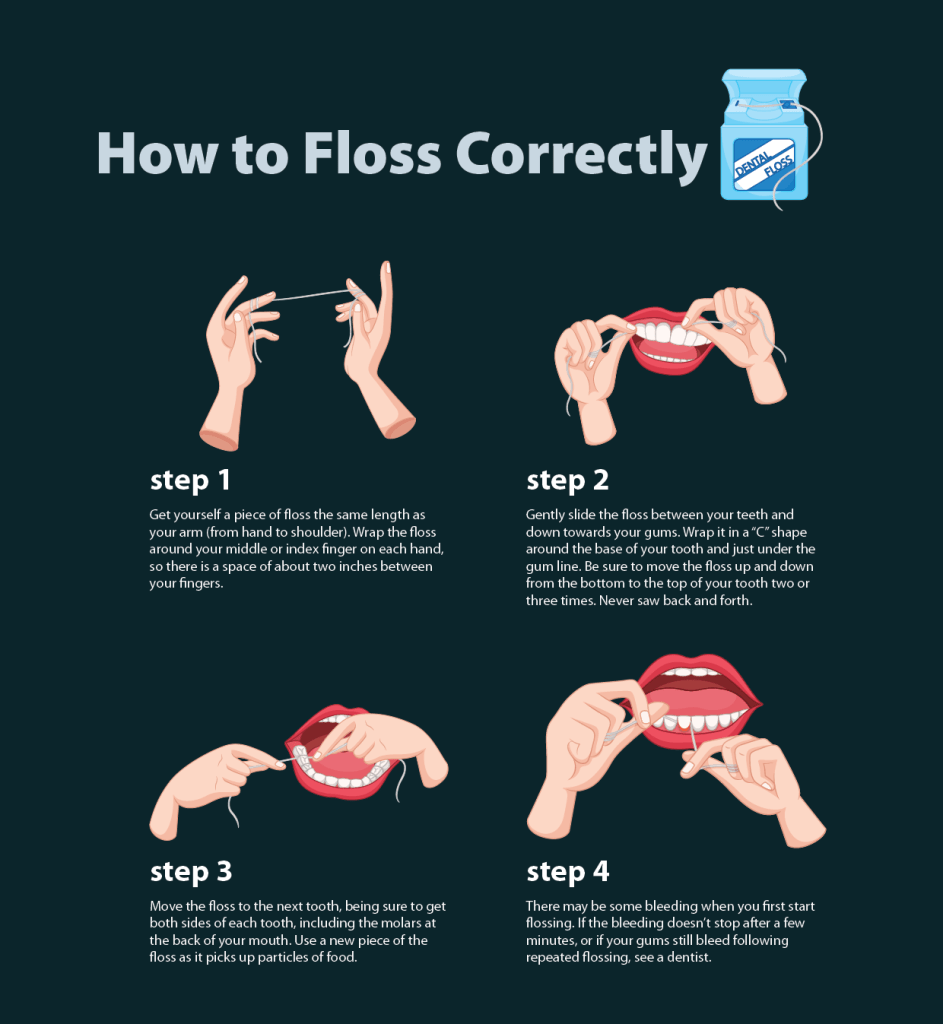 How to Floss Correctly

DENTAL FLOSS

step 1

Get yourself a piece of floss the same length as your arm (from hand to shoulder). Wrap the floss around your middle or index finger on each hand, so there is a space of about two inches between your fingers.

step 2

Gently slide the floss between your teeth and down towards your gums. Wrap it in a "C" shape around the base of your tooth and just under the gum line. Be sure to move the floss up and down from the bottom to the top of your tooth two or three times. Never saw back and forth.

step 3

Move the floss to the next tooth, being sure to get both sides of each tooth, including the molars at the back of your mouth. Use a new piece of the floss as it picks up particles of food.

step 4

There may be some bleeding when you first start flossing. If the bleeding doesn't stop after a few minutes, or if your gums still bleed following repeated flossing, see a dentist.